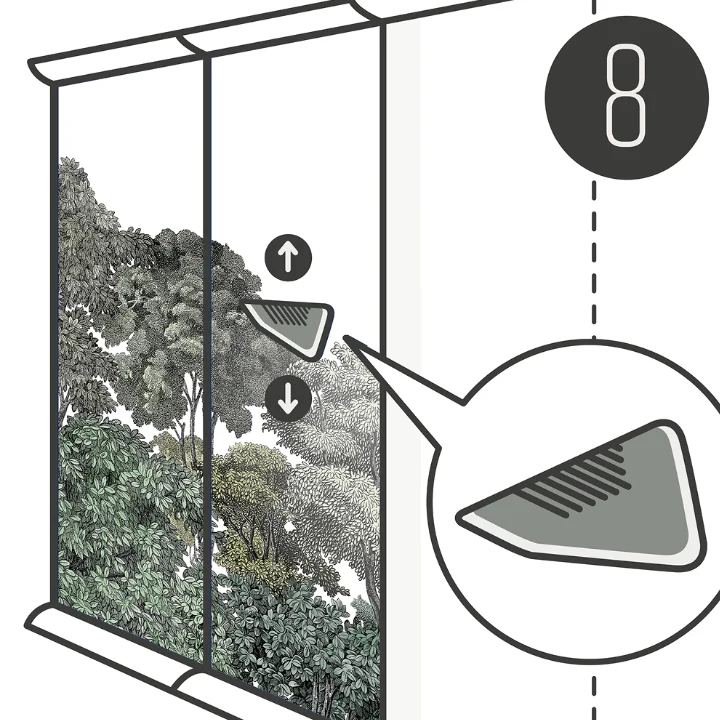 8