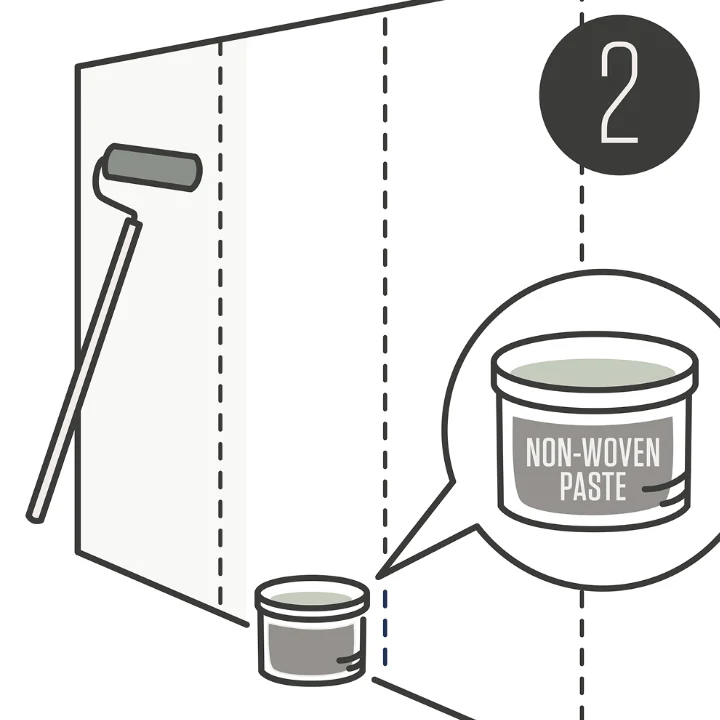 2

NON-WOVEN PASTE